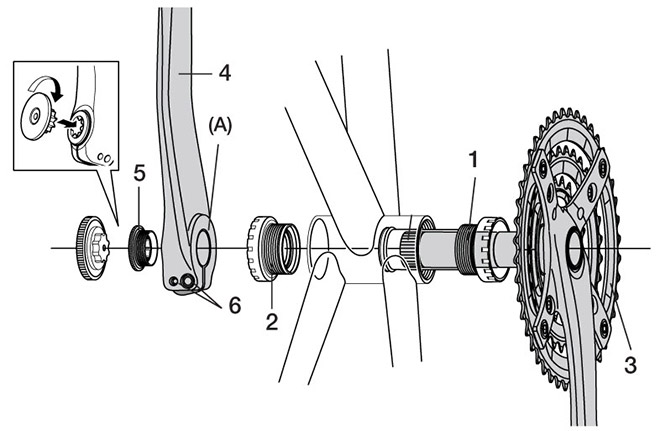 4
(A)
5
1
6
2
3