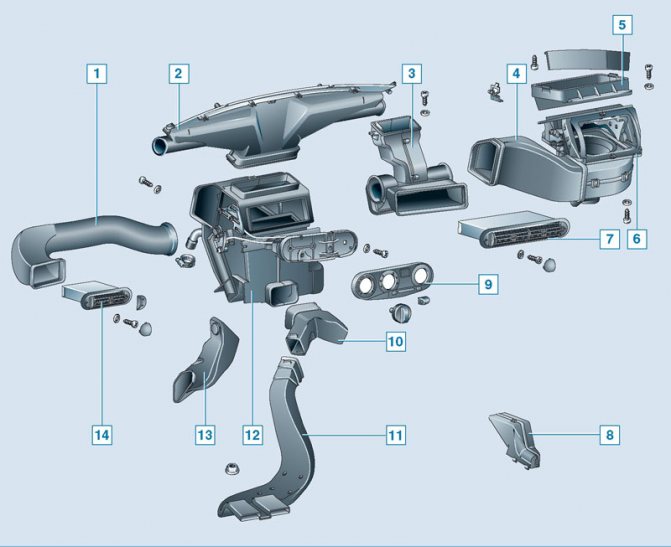 1
2
3
4
5
6
7
8
9
10
11
12
13
14