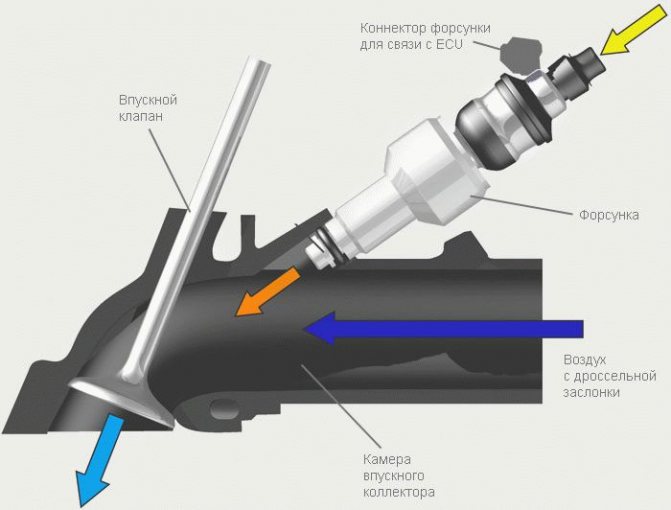 Коннектор форсунки для связи с ECU

Впускной клапан

Форсунка

Воздух с дроссельной заслонки

Камера впускного коллектора