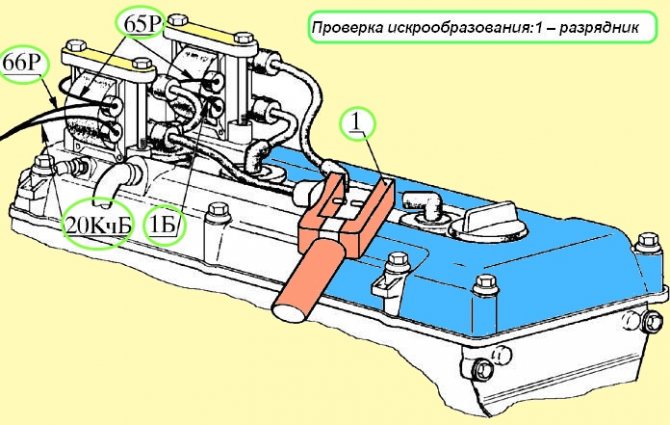 Проверка искрообразования:1 – разрядник

65Р

66Р

1

20КчБ

1Б