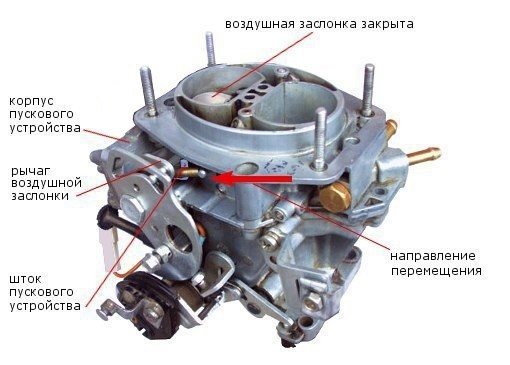 воздушная заслонка закрыта

корпус пускового устройства

рычаг воздушной заслонки

направление перемещения

шток пускового устройства